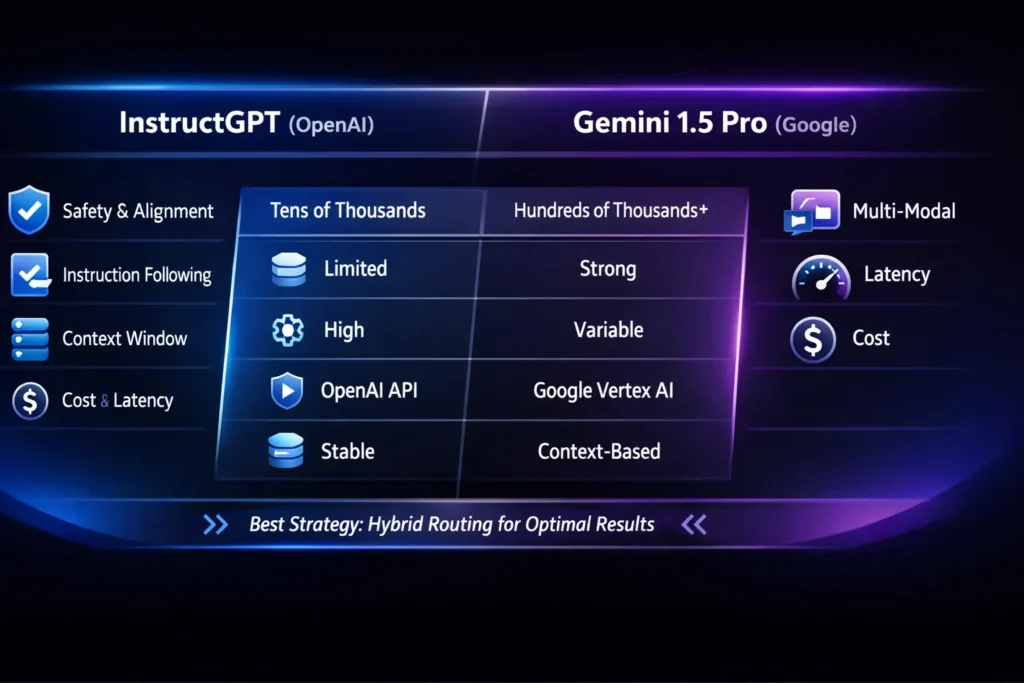 InstructGPT (OpenAI)

Gemini 1.5 Pro (Google)

Safety & Alignment

Instruction Following

Context Window

Cost & Latency

| Tens of Thousands | Hundreds of Thousands+ |
|---|---|
| Limited | Strong |
| High | Variable |
| OpenAI API | Google Vertex AI |
| Stable | Context-Based |

Multi-Modal

Latency

Cost

Best Strategy: Hybrid Routing for Optimal Results