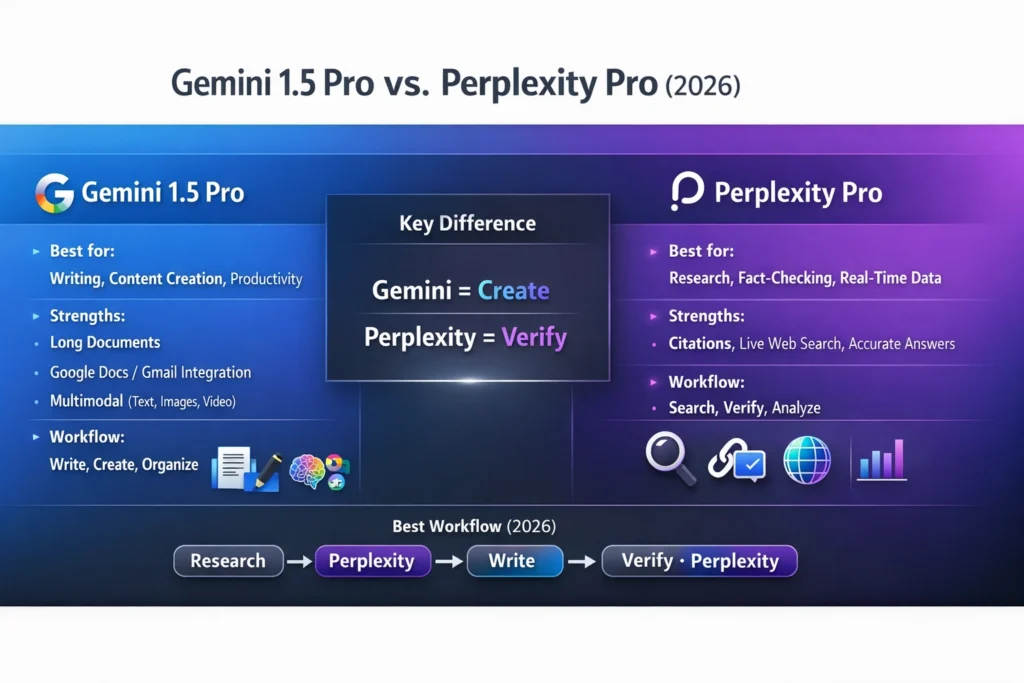 Gemini 1.5 Pro vs. Perplexity Pro (2026)

Gemini 1.5 Pro

Best for:
Writing, Content Creation, Productivity

Strengths:
Long Documents
Google Docs / Gmail Integration
Multimodal (Text, Images, Video)

Workflow:
Write, Create, Organize

Key Difference

Gemini = Create
Perplexity = Verify

Perplexity Pro

Best for:
Research, Fact-Checking, Real-Time Data

Strengths:
Citations, Live Web Search, Accurate Answers

Workflow:
Search, Verify, Analyze

Best Workflow (2026)

Research → Perplexity → Write → Verify · Perplexity