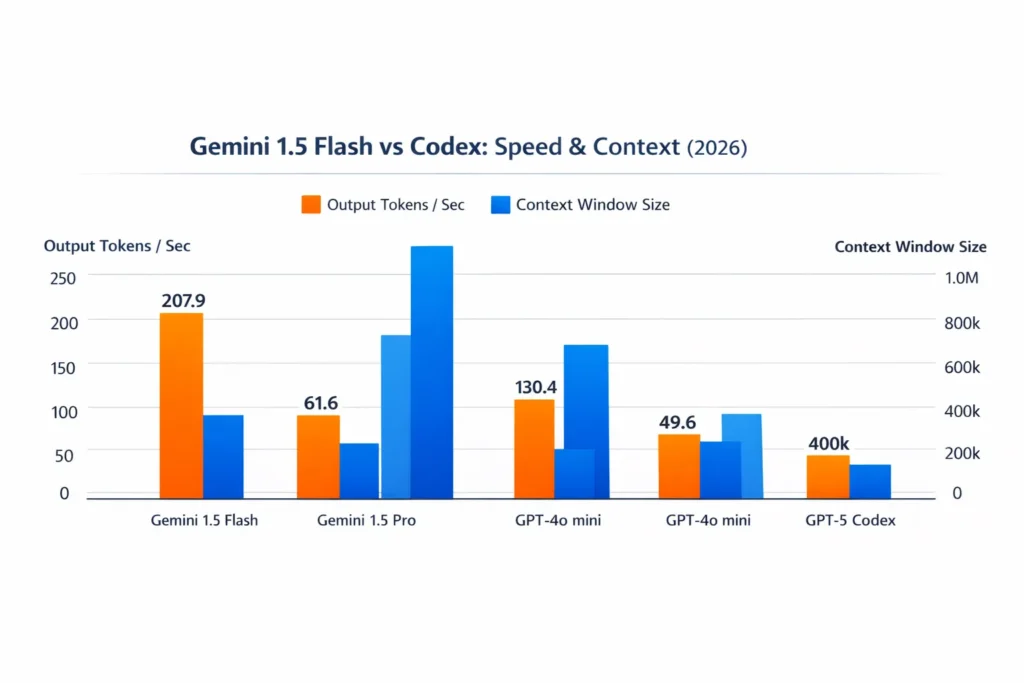 Gemini 1.5 Flash vs Codex: Speed & Context (2026)

Output Tokens / Sec
Context Window Size

Output Tokens / Sec
250
200
150
100
50
0

Context Window Size
1.0M
800k
600k
400k
200k
0

207.9
61.6
130.4
49.6
400k

Gemini 1.5 Flash
Gemini 1.5 Pro
GPT-4o mini
GPT-4o mini
GPT-5 Codex