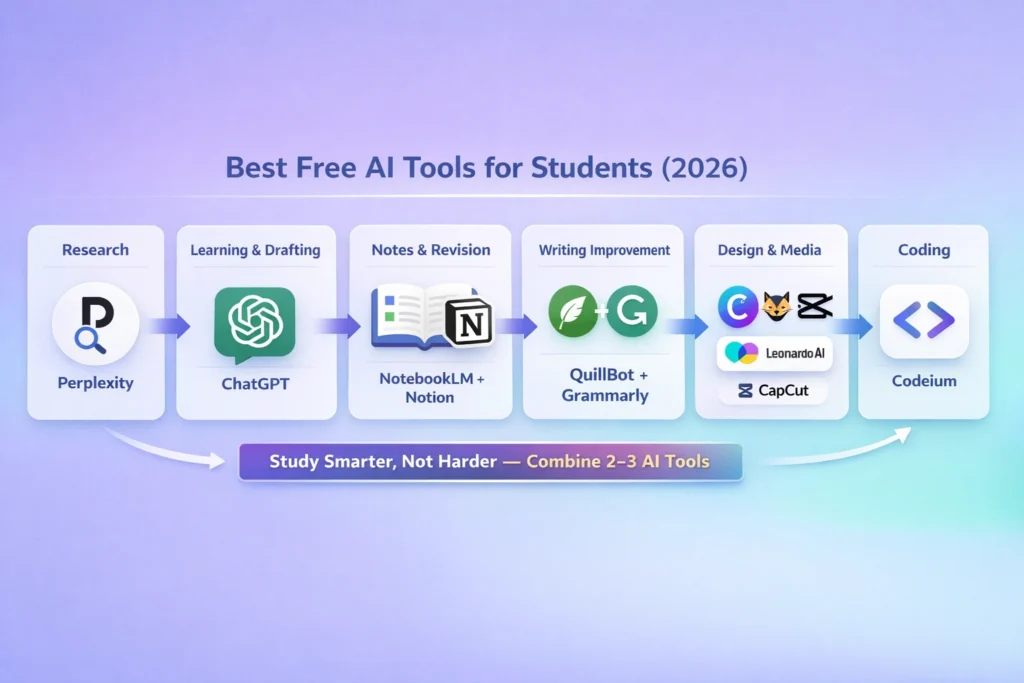 Best Free AI Tools for Students (2026)

Research

Perplexity

Learning & Drafting

ChatGPT

Notes & Revision

N

NotebookLM + Notion

Writing Improvement

G

QuillBot + Grammarly

Design & Media

C

Leonardo AI

CapCut

Coding

Codeium

Study Smarter, Not Harder — Combine 2–3 AI Tools