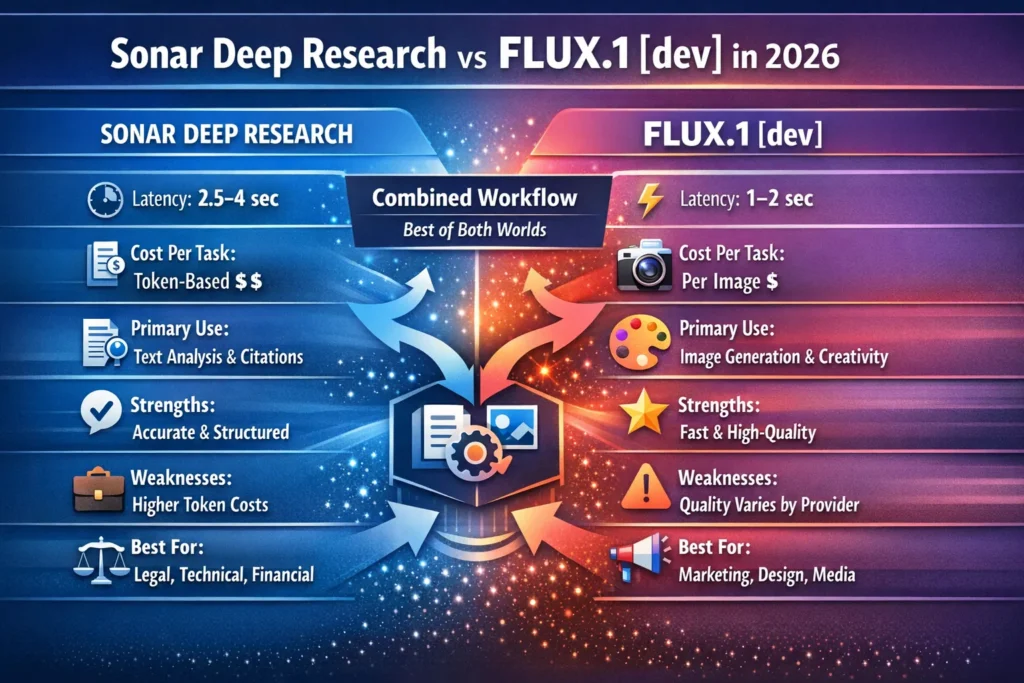 Sonar Deep Research vs FLUX.1 [dev] in 2026

SONAR DEEP RESEARCH

Latency: 2.5–4 sec

Cost Per Task:
Token-Based $$

Primary Use:
Text Analysis & Citations

Strengths:
Accurate & Structured

Weaknesses:
Higher Token Costs

Best For:
Legal, Technical, Financial

Combined Workflow
Best of Both Worlds

FLUX.1 [dev]

Latency: 1–2 sec

Cost Per Task:
Per Image $

Primary Use:
Image Generation & Creativity

Strengths:
Fast & High-Quality

Weaknesses:
Quality Varies by Provider

Best For:
Marketing, Design, Media