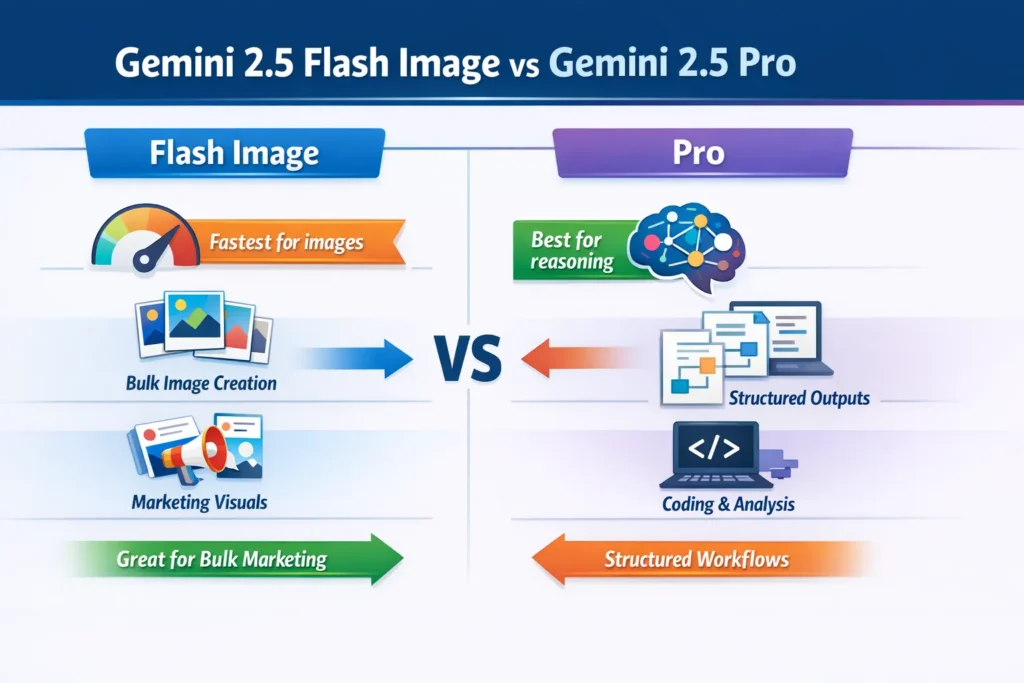 Gemini 2.5 Flash Image vs Gemini 2.5 Pro

Flash Image

Fastest for images

Bulk Image Creation

Marketing Visuals

Great for Bulk Marketing

VS

Pro

Best for reasoning

Structured Outputs

</>

Coding & Analysis

Structured Workflows