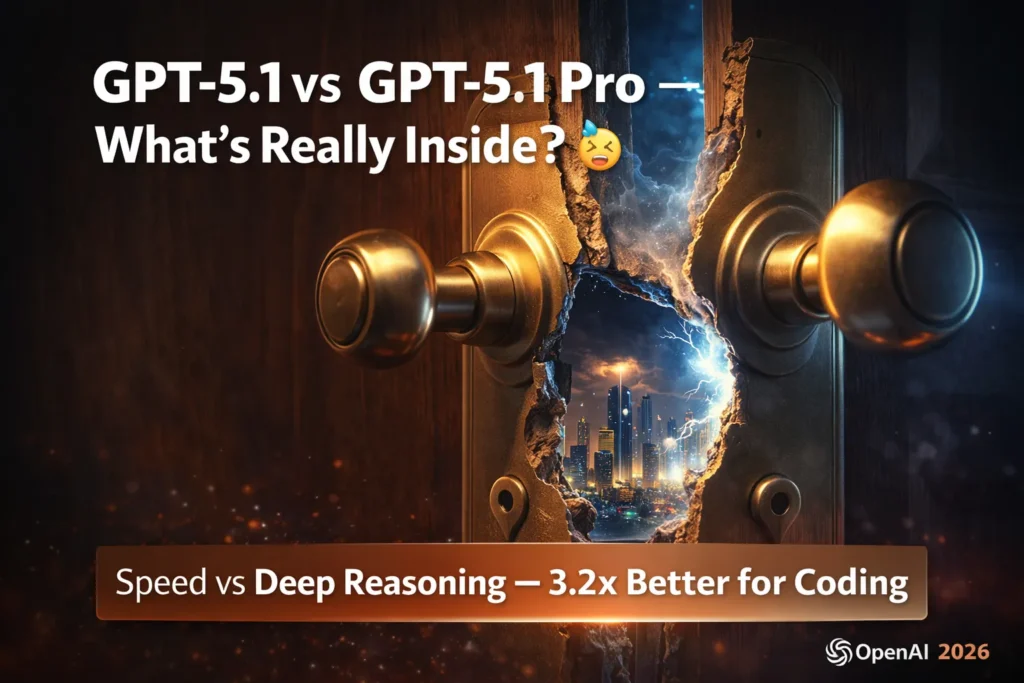 GPT-5.1 vs GPT-5.1 Pro —
What's Really Inside? 😆

Speed vs Deep Reasoning — 3.2x Better for Coding

OpenAI 2026