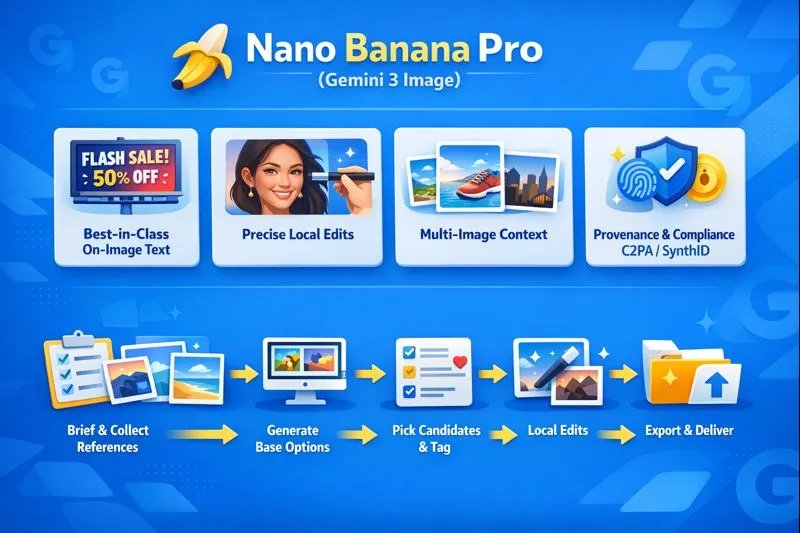 Nano Banana Pro
(Gemini 3 Image)

FLASH SALE!
50% OFF

Best-in-Class On-Image Text

Precise Local Edits

Multi-Image Context

Provenance & Compliance C2PA / SynthID

Brief & Collect References

Generate Base Options

Pick Candidates & Tag

Local Edits

Export & Deliver