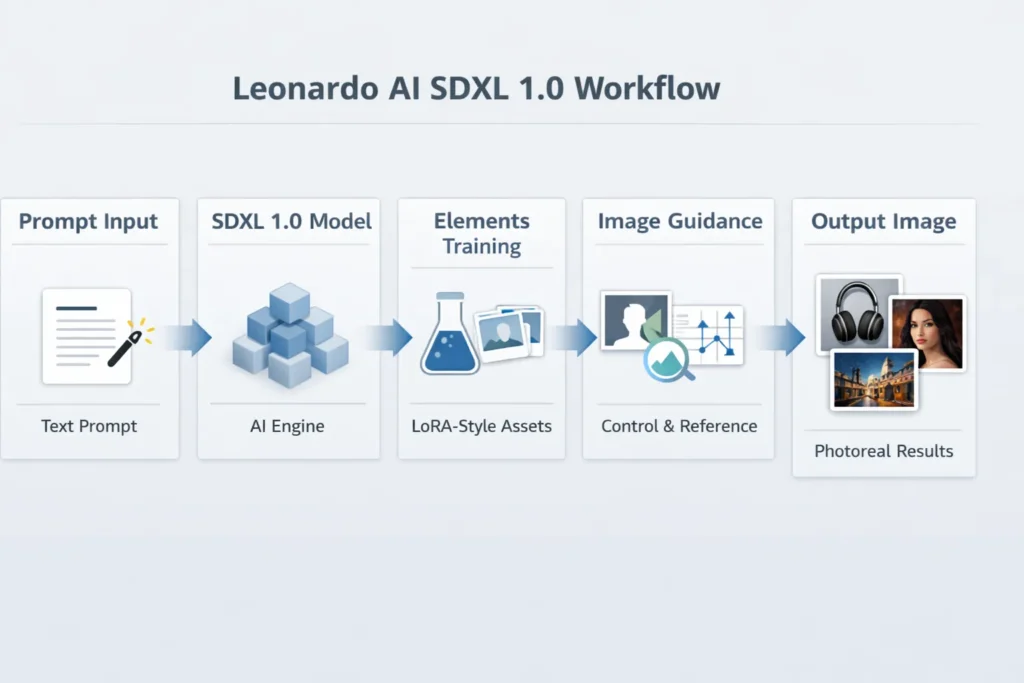 Leonardo AI SDXL 1.0 Workflow

Prompt Input

Text Prompt

SDXL 1.0 Model

AI Engine

Elements Training

LoRA-Style Assets

Image Guidance

Control & Reference

Output Image

Photoreal Results