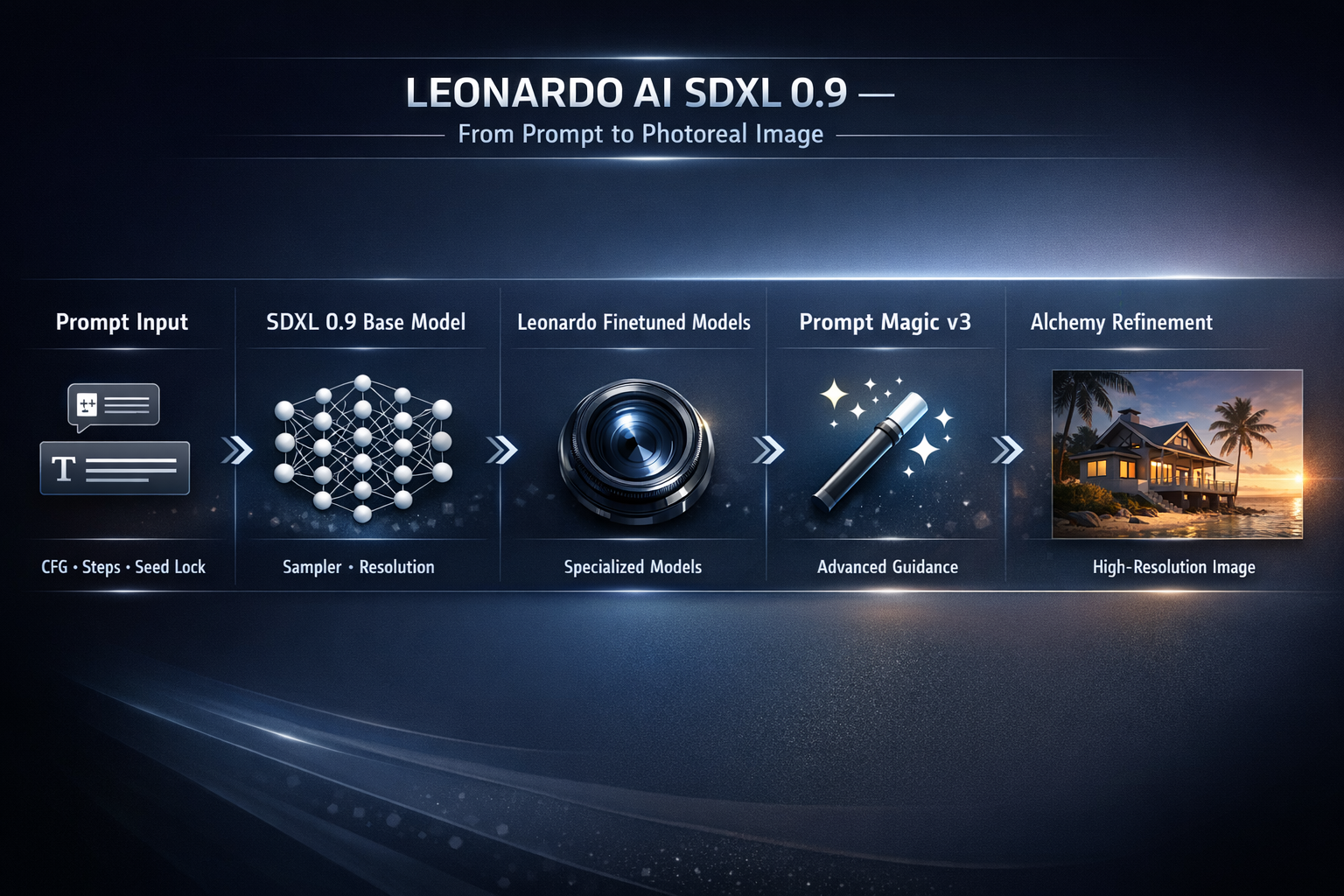 LEONARDO AI SDXL 0.9 —
From Prompt to Photoreal Image

Prompt Input
T
CFG • Steps • Seed Lock

SDXL 0.9 Base Model
Sampler • Resolution

Leonardo Finetuned Models
Specialized Models

Prompt Magic v3
Advanced Guidance

Alchemy Refinement
High-Resolution Image