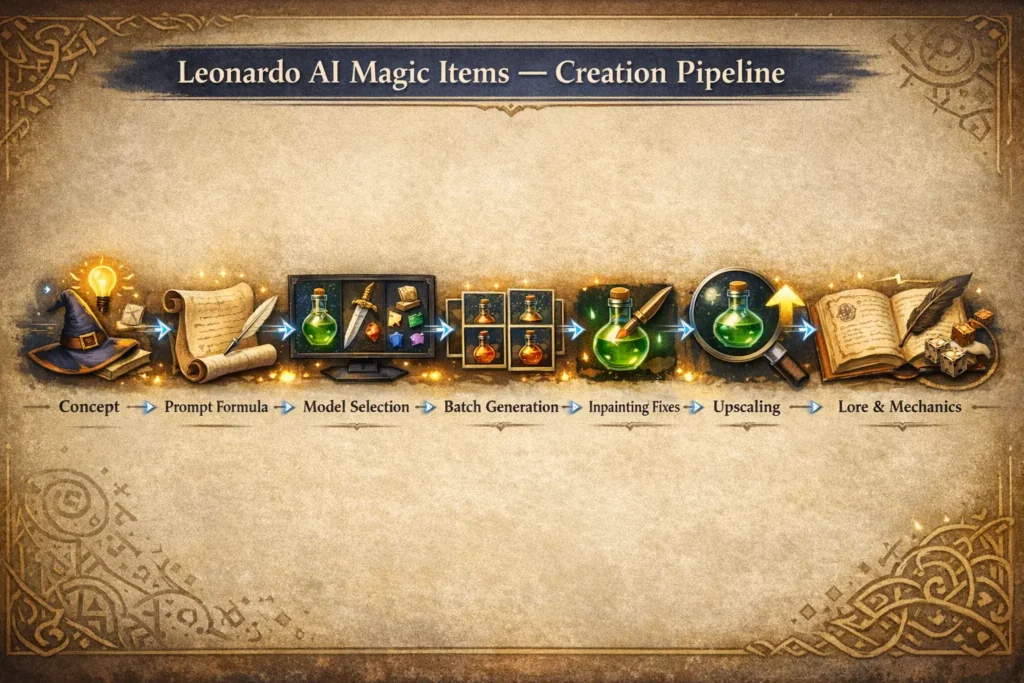 Leonardo AI Magic Items — Creation Pipeline

Concept → Prompt Formula → Model Selection → Batch Generation → Inpainting Fixes → Upscaling → Lore & Mechanics