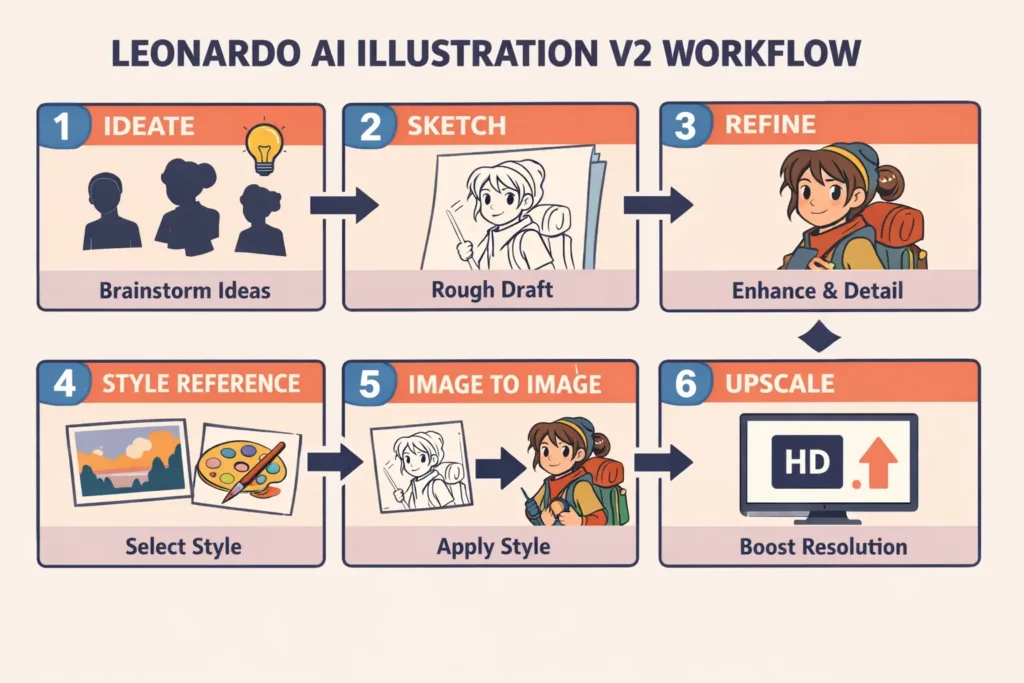 LEONARDO AI ILLUSTRATION V2 WORKFLOW

1 IDEATE
Brainstorm Ideas

2 SKETCH
Rough Draft

3 REFINE
Enhance & Detail

4 STYLE REFERENCE
Select Style

5 IMAGE TO IMAGE
Apply Style

6 UPSCALE
HD
Boost Resolution