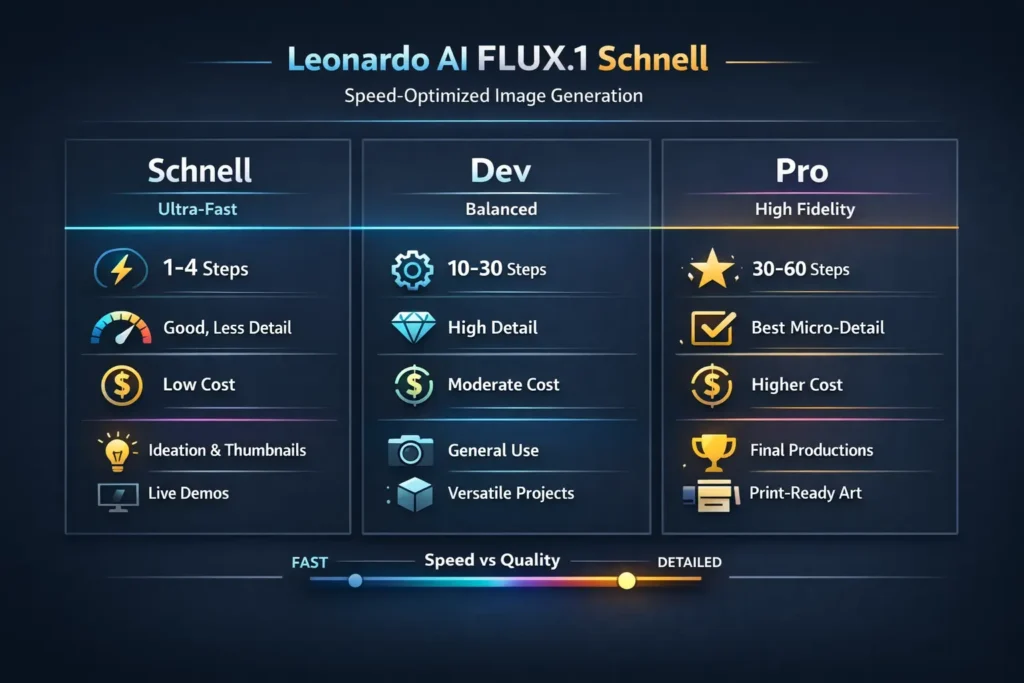 Leonardo AI FLUX.1 Schnell

Speed-Optimized Image Generation

Schnell

Ultra-Fast

1-4 Steps

Good, Less Detail

Low Cost

Ideation & Thumbnails

Live Demos

Dev

Balanced

10-30 Steps

High Detail

Moderate Cost

General Use

Versatile Projects

Pro

High Fidelity

30-60 Steps

Best Micro-Detail

Higher Cost

Final Productions

Print-Ready Art

FAST

Speed vs Quality

DETAILED