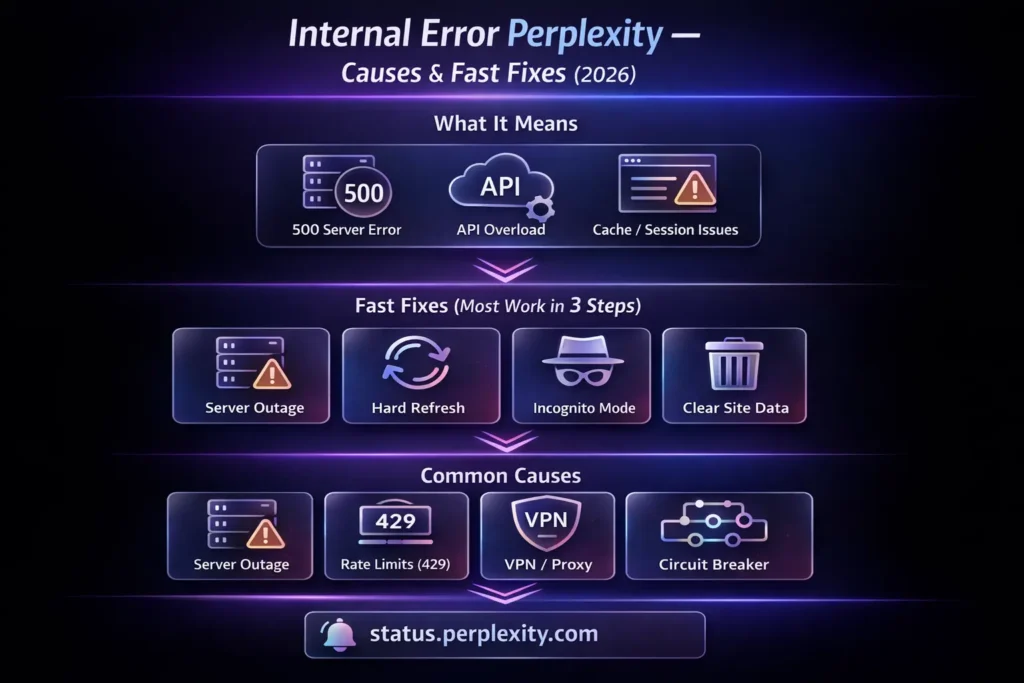 Internal Error Perplexity —
Causes & Fast Fixes (2026)

What It Means

500
500 Server Error

API
API Overload

Cache / Session Issues

Fast Fixes (Most Work in 3 Steps)

Server Outage

Hard Refresh

Incognito Mode

Clear Site Data

Common Causes

Server Outage

429
Rate Limits (429)

VPN
VPN / Proxy

Circuit Breaker

status.perplexity.com