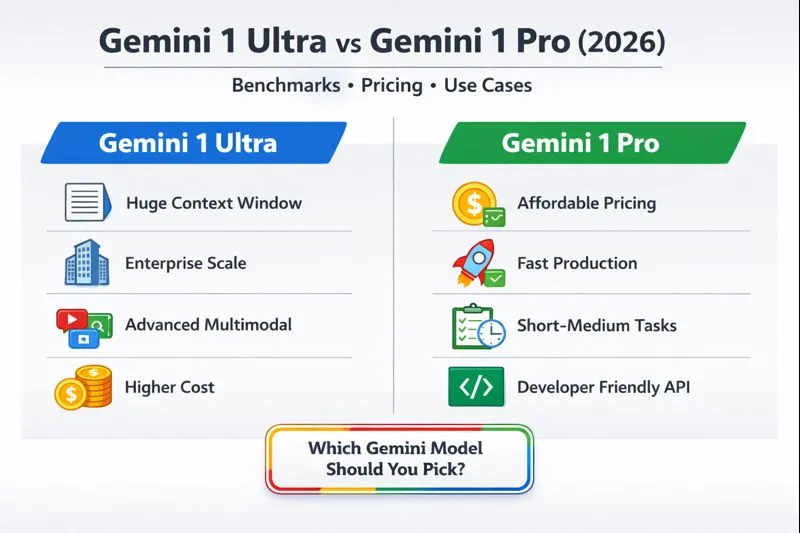 Gemini 1 Ultra vs Gemini 1 Pro (2026)

Benchmarks • Pricing • Use Cases

Gemini 1 Ultra

Huge Context Window

Enterprise Scale

Advanced Multimodal

Higher Cost

Gemini 1 Pro

Affordable Pricing

Fast Production

Short-Medium Tasks

Developer Friendly API

Which Gemini Model Should You Pick?