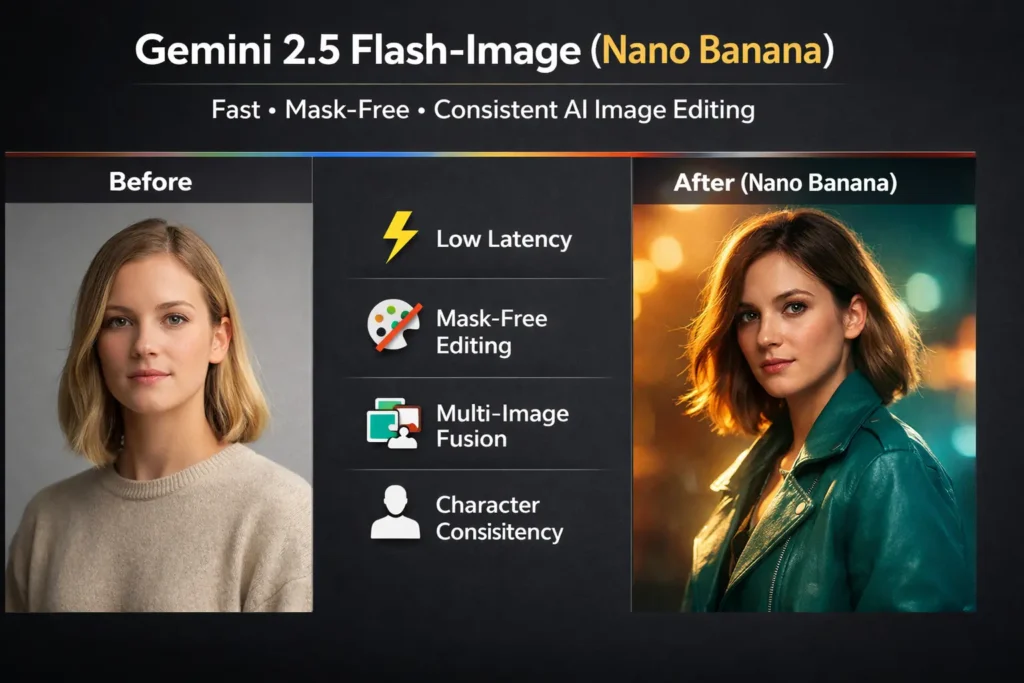 Gemini 2.5 Flash-Image (Nano Banana)

Fast • Mask-Free • Consistent AI Image Editing

Before

Low Latency

Mask-Free Editing

Multi-Image Fusion

Character Consisitency

After (Nano Banana)