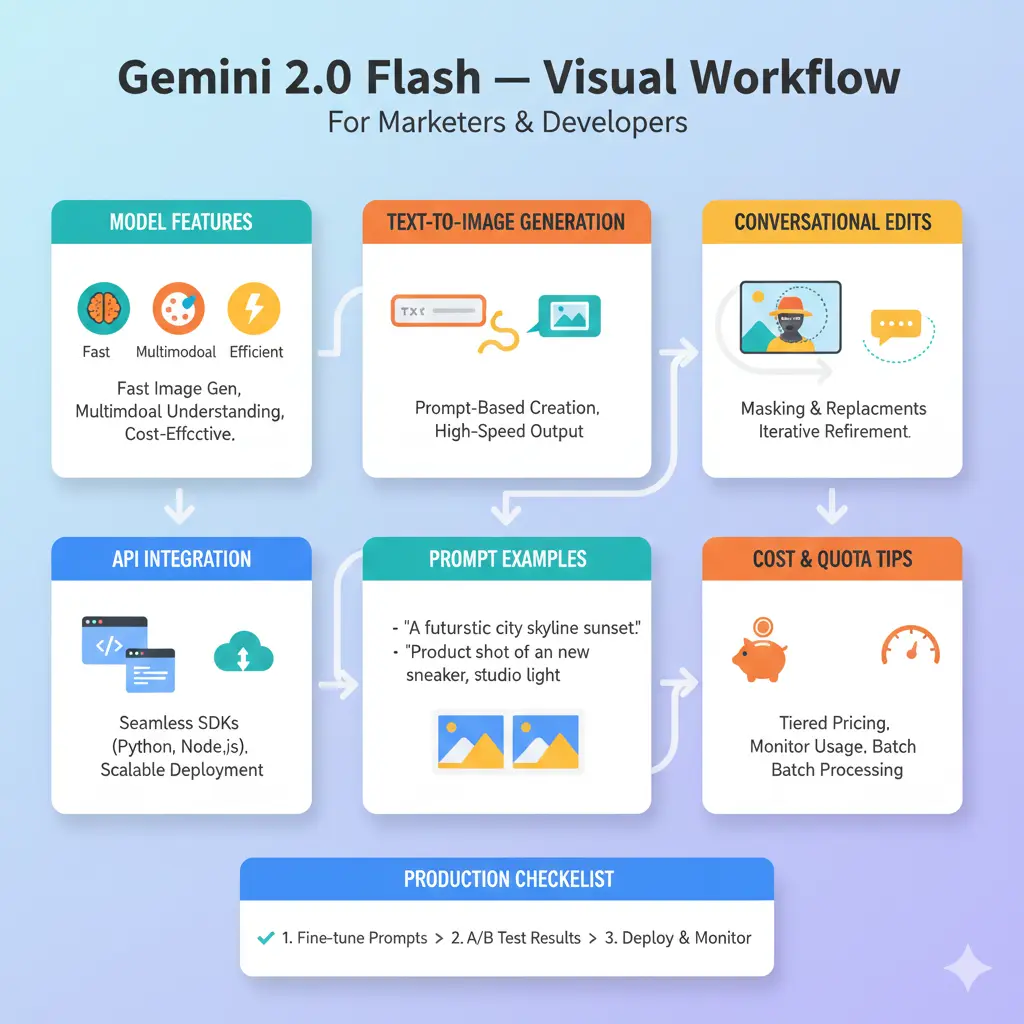 Gemini 2.0 Flash — Visual Workflow
For Marketers & Developers

MODEL FEATURES

Fast Multimodoal Efficient

Fast Image Gen, Multimdoal Understanding, Cost-Effcctive.

TEXT-TO-IMAGE GENERATION

TXT

Prompt-Based Creation, High-Speed Output

CONVERSATIONAL EDITS

Masking & Replacments Iterative Refirement.

API INTEGRATION

</>

Seamless SDKs (Python, Node,js), Scalable Deployment

PROMPT EXAMPLES

- "A futurstic city skyline sunset."
- "Product shot of an new sneaker, studio light

COST & QUOTA TIPS

Tiered Pricing, Monitor Usage, Batch Batch Processing

PRODUCTION CHECKLIST

✓ 1. Fine-tune Prompts > 2. A/B Test Results > 3. Deploy & Monitor