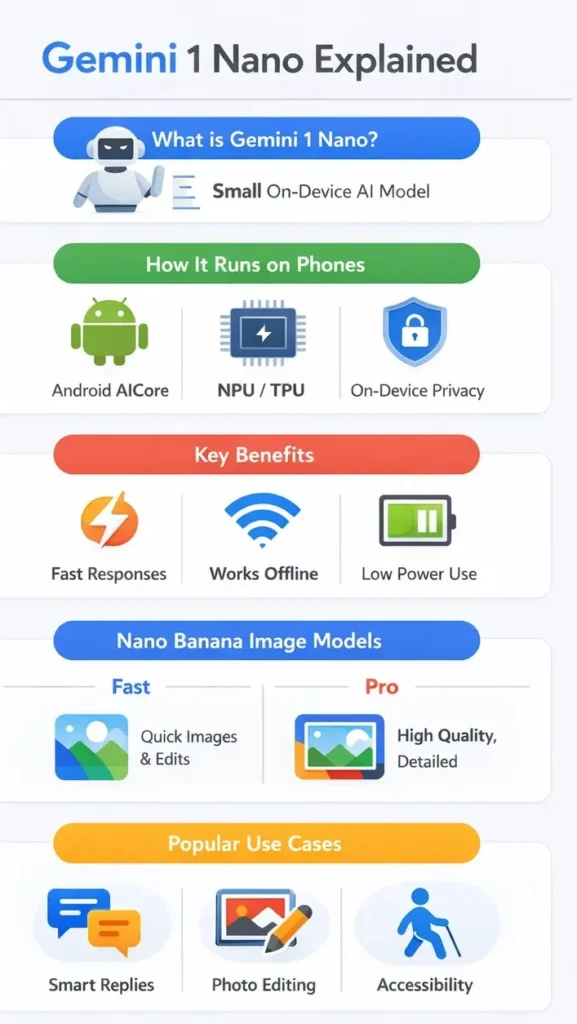 Gemini 1 Nano Explained

What is Gemini 1 Nano?

Small On-Device AI Model

How It Runs on Phones

Android AICore

NPU / TPU

On-Device Privacy

Key Benefits

Fast Responses

Works Offline

Low Power Use

Nano Banana Image Models

Fast

Quick Images & Edits

Pro

High Quality, Detailed

Popular Use Cases

Smart Replies

Photo Editing

Accessibility