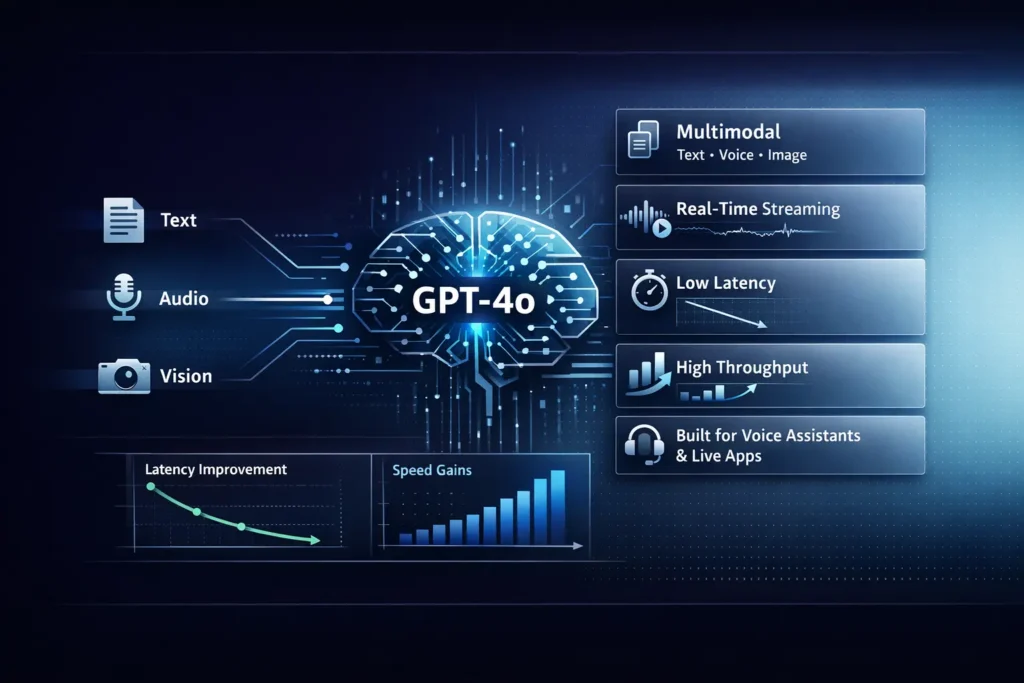 Text

Audio

Vision

GPT-4o

Multimodal
Text • Voice • Image

Real-Time Streaming

Low Latency

High Throughput

Built for Voice Assistants & Live Apps

Latency Improvement

Speed Gains