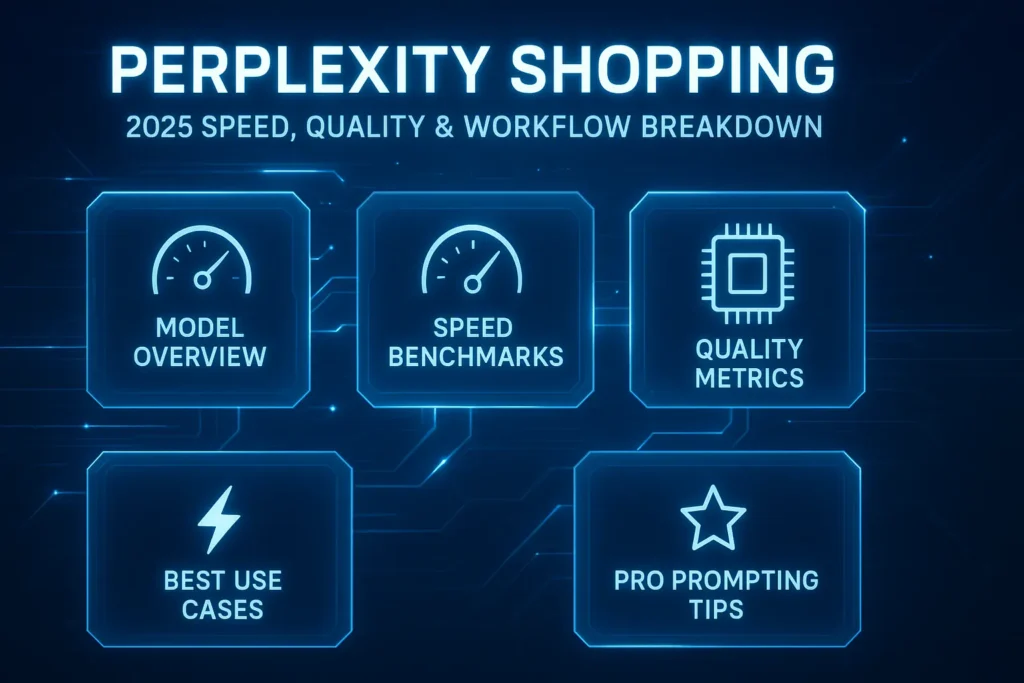 PERPLEXITY SHOPPING

2025 SPEED, QUALITY & WORKFLOW BREAKDOWN

MODEL OVERVIEW

SPEED BENCHMARKS

QUALITY METRICS

BEST USE CASES

PRO PROMPTING TIPS