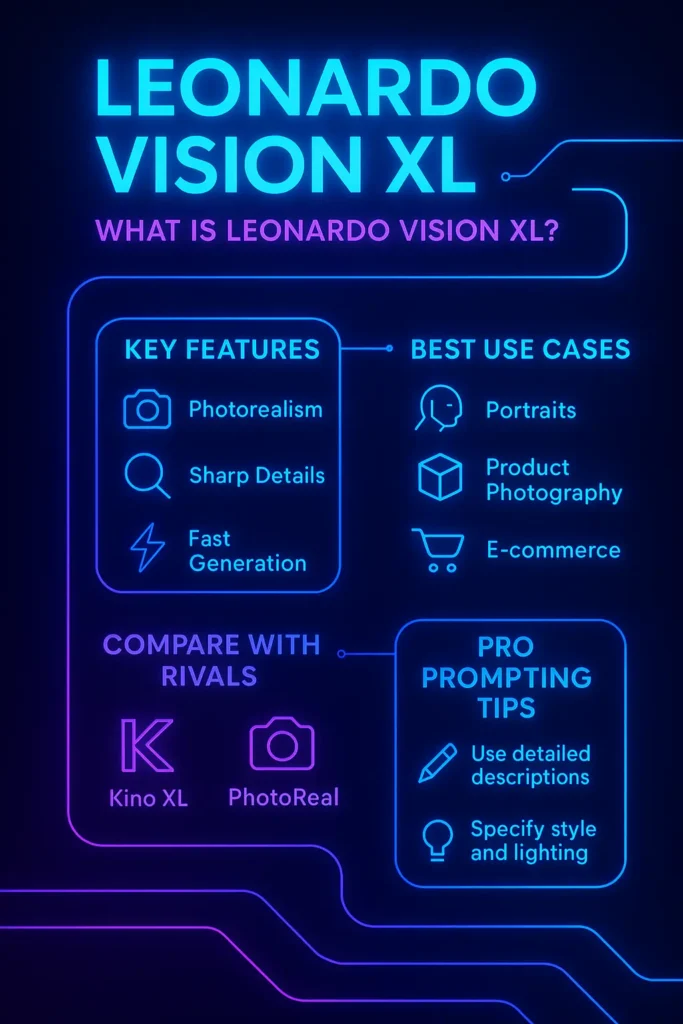 LEONARDO VISION XL

WHAT IS LEONARDO VISION XL?

KEY FEATURES

Photorealism

Sharp Details

Fast Generation

BEST USE CASES

Portraits

Product Photography

E-commerce

COMPARE WITH RIVALS

K

Kino XL

PhotoReal

PRO PROMPTING TIPS

Use detailed descriptions

Specify style and lighting