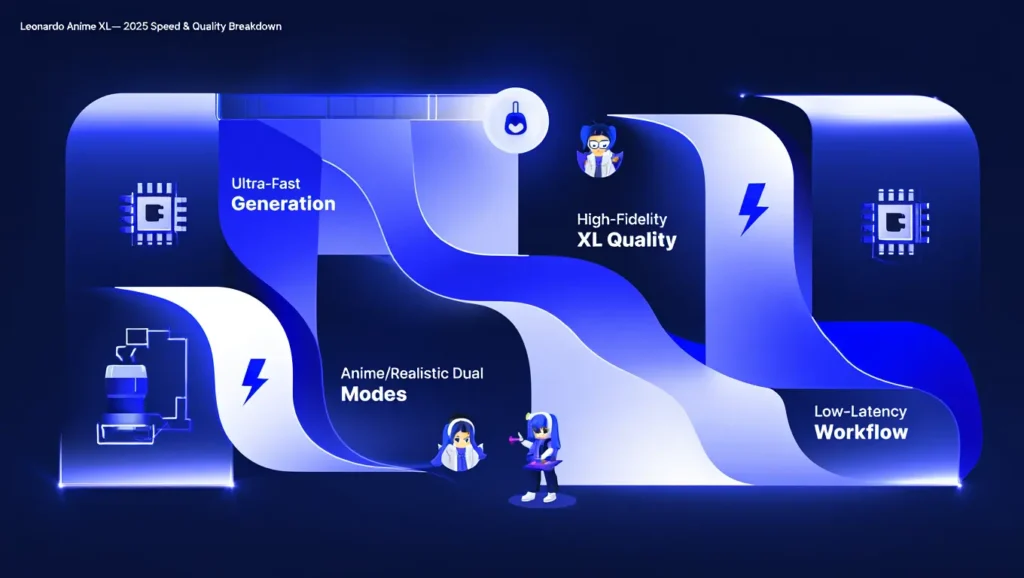 Leonardo Anime XL— 2025 Speed & Quality Breakdown

Ultra-Fast
Generation

High-Fidelity
XL Quality

Anime/Realistic Dual
Modes

Low-Latency
Workflow